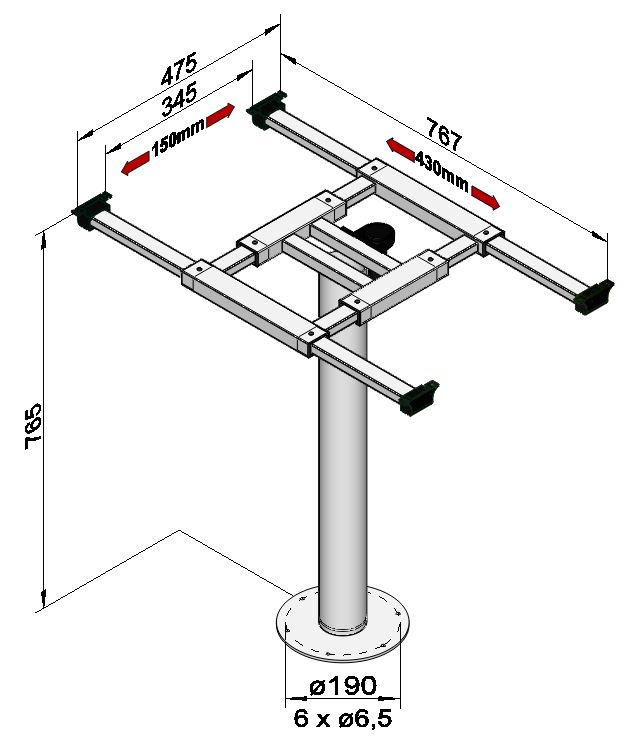 475
345
150mm
767
430mm
765
ø190
6 x ø6,5