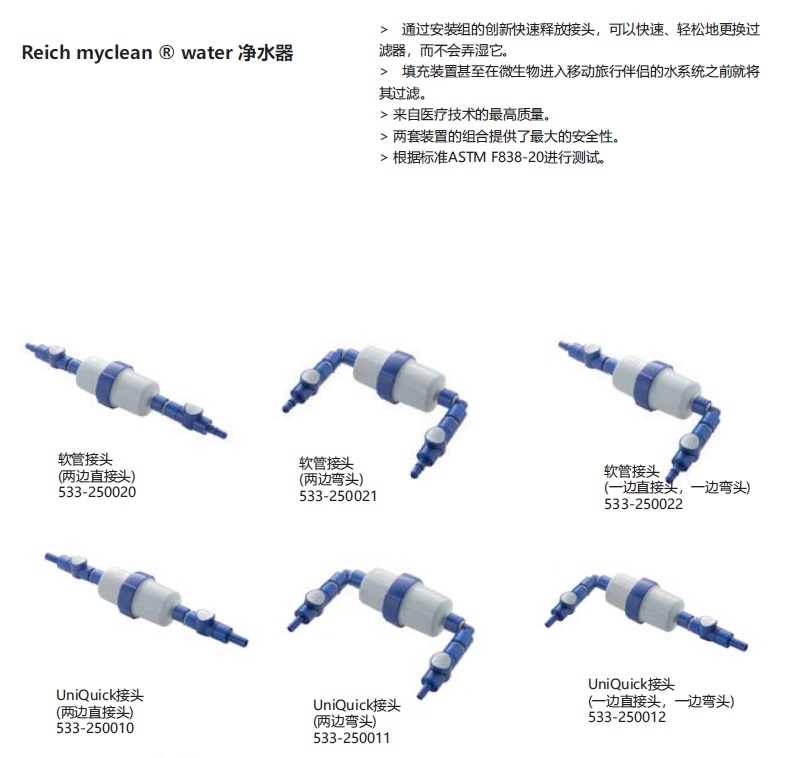 Reich myclean ® water 净水器

> 通过安装组的创新快速释放接头，可以快速、轻松地更换过滤器，而不会弄湿它。
> 填充装置甚至在微生物进入移动旅行伴侣的水系统之前就将其过滤。
> 来自医疗技术的最高质量。
> 两套装置的组合提供了最大的安全性。
> 根据标准ASTM F838-20进行测试。

软管接头
(两边直接头)
533-250020

软管接头
(两边弯头)
533-250021

软管接头
(一边直接头，一边弯头)
533-250022

UniQuick接头
(两边直接头)
533-250010

UniQuick接头
(两边弯头)
533-250011

UniQuick接头
(一边直接头，一边弯头)
533-250012